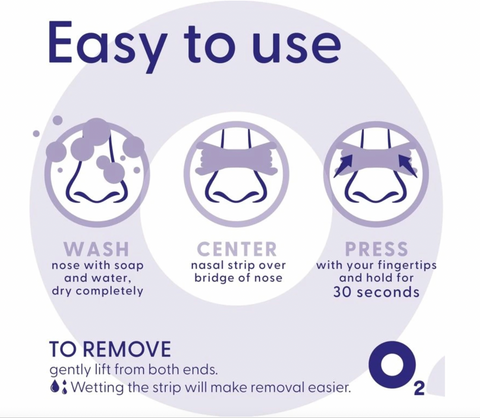 Easy to use

WASH
nose with soap and water, dry completely

CENTER
nasal strip over bridge of nose

PRESS
with your fingertips and hold for 30 seconds

TO REMOVE
gently lift from both ends.
Wetting the strip will make removal easier.

$O_2$